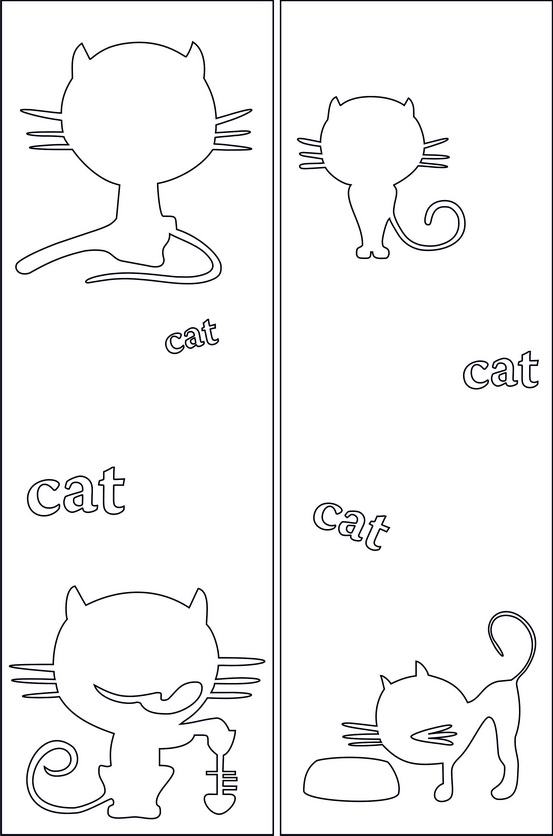 cat

cat

cat

cat